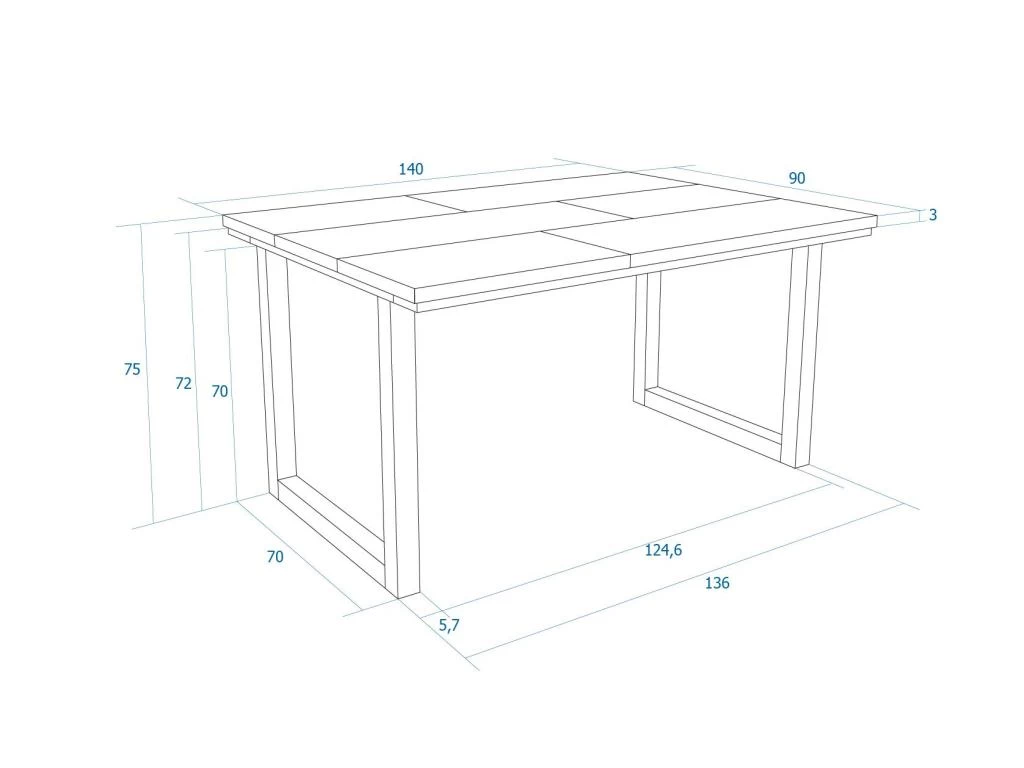 140
90
3
75
72
70
70
124,6
136
5,7