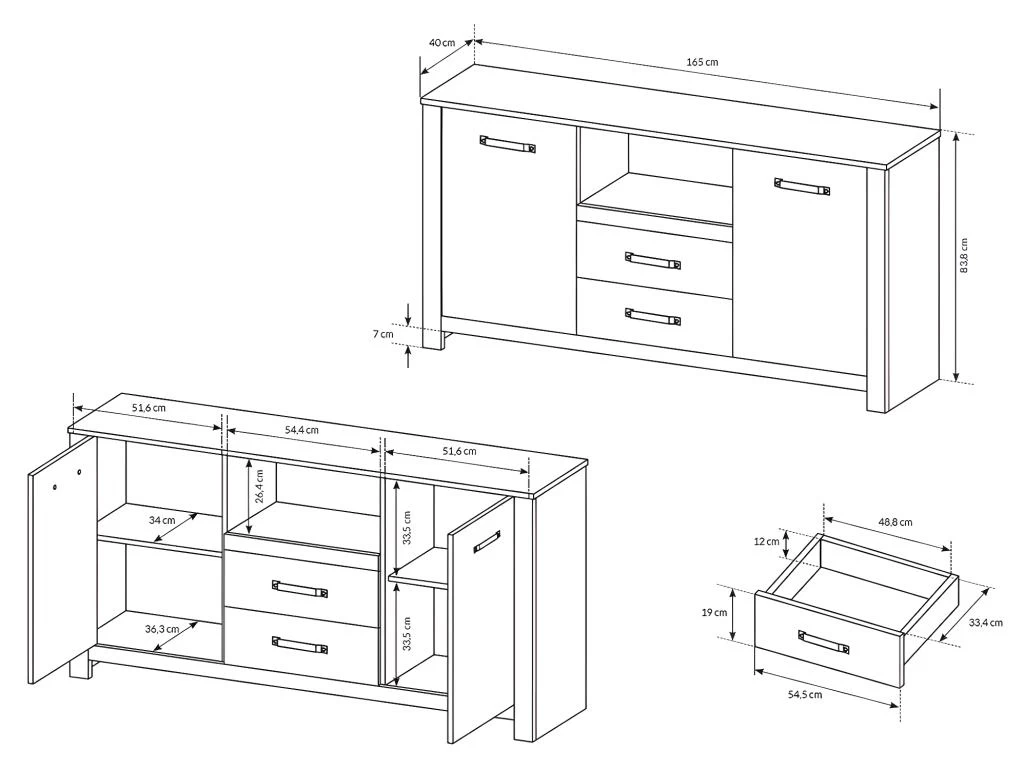 40 cm
165 cm
83,8 cm
7 cm
51,6 cm
54,4 cm
51,6 cm
26,4 cm
34 cm
33,5 cm
33,5 cm
36,3 cm
48,8 cm
12 cm
19 cm
33,4 cm
54,5 cm