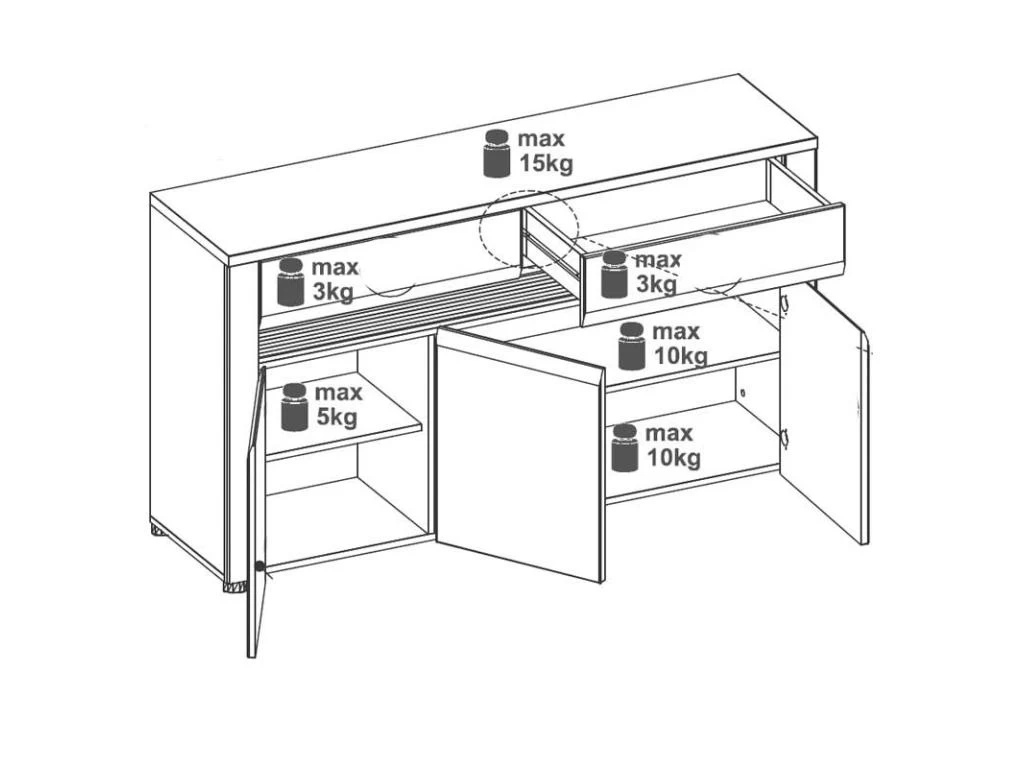 max 15kg

max 3kg

max 3kg

max 10kg

max 5kg

max 10kg