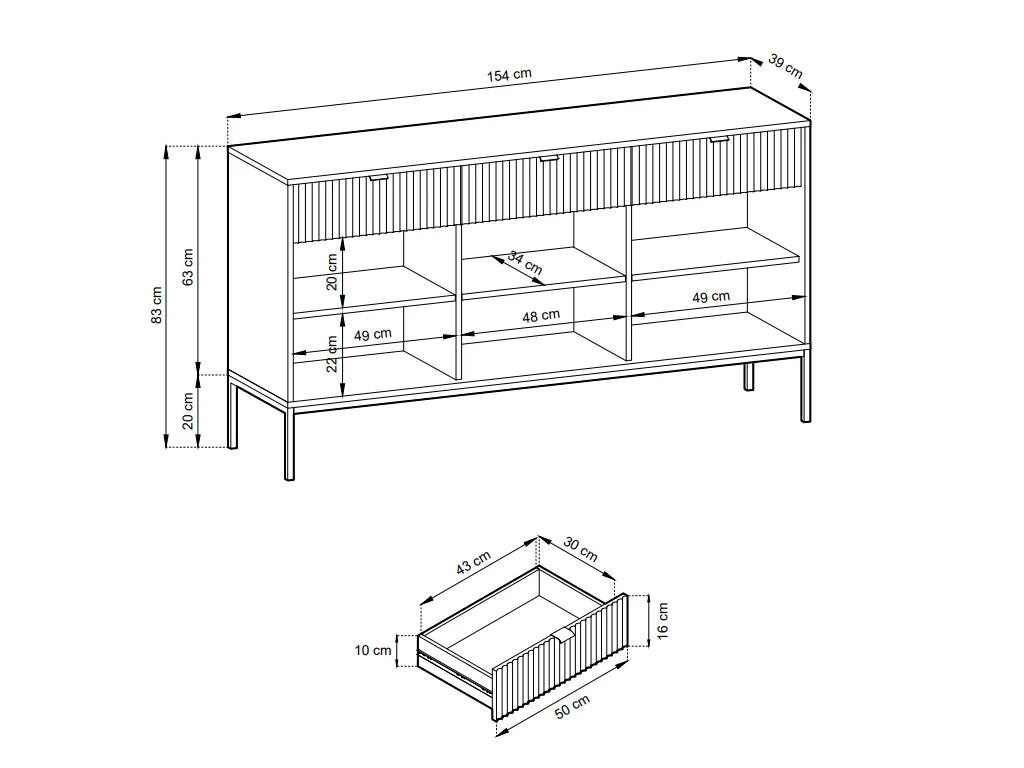 154 cm
39 cm
83 cm
63 cm
20 cm
20 cm
34 cm
49 cm
48 cm
49 cm
22 cm
43 cm
30 cm
16 cm
10 cm
50 cm